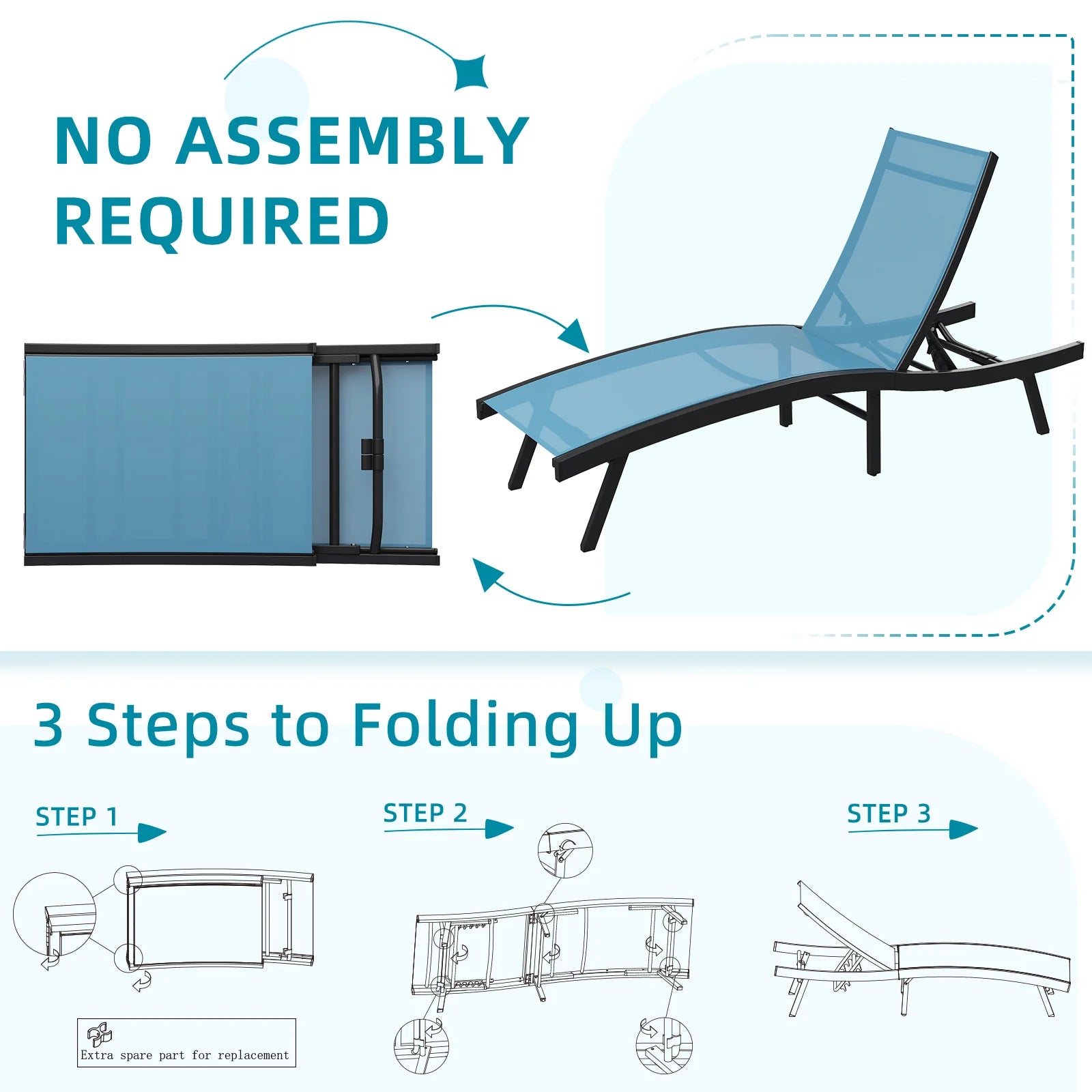 NO ASSEMBLY REQUIRED

3 Steps to Folding Up

STEP 1

STEP 2

STEP 3

Extra spare part for replacement